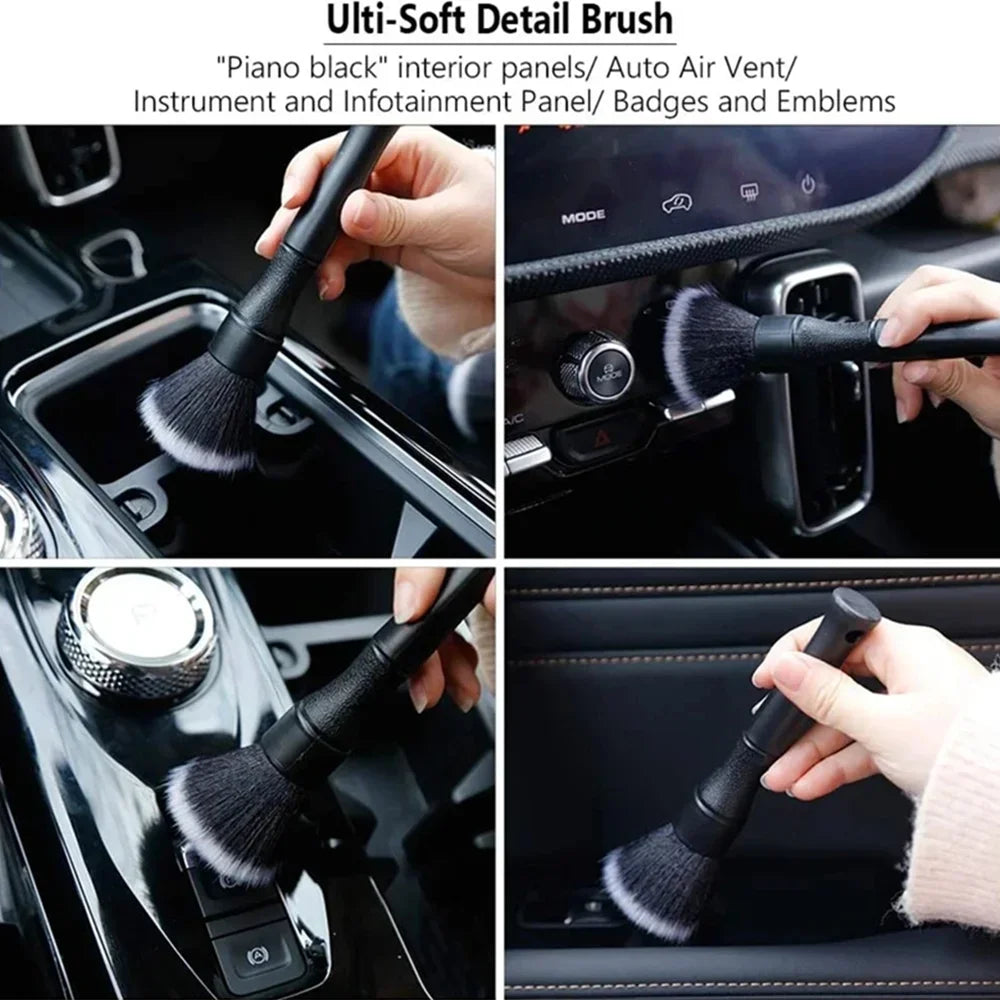 Ulti-Soft Detail Brush

"Piano black" interior panels/ Auto Air Vent/ Instrument and Infotainment Panel/ Badges and Emblems

MODE

MODE

A/C