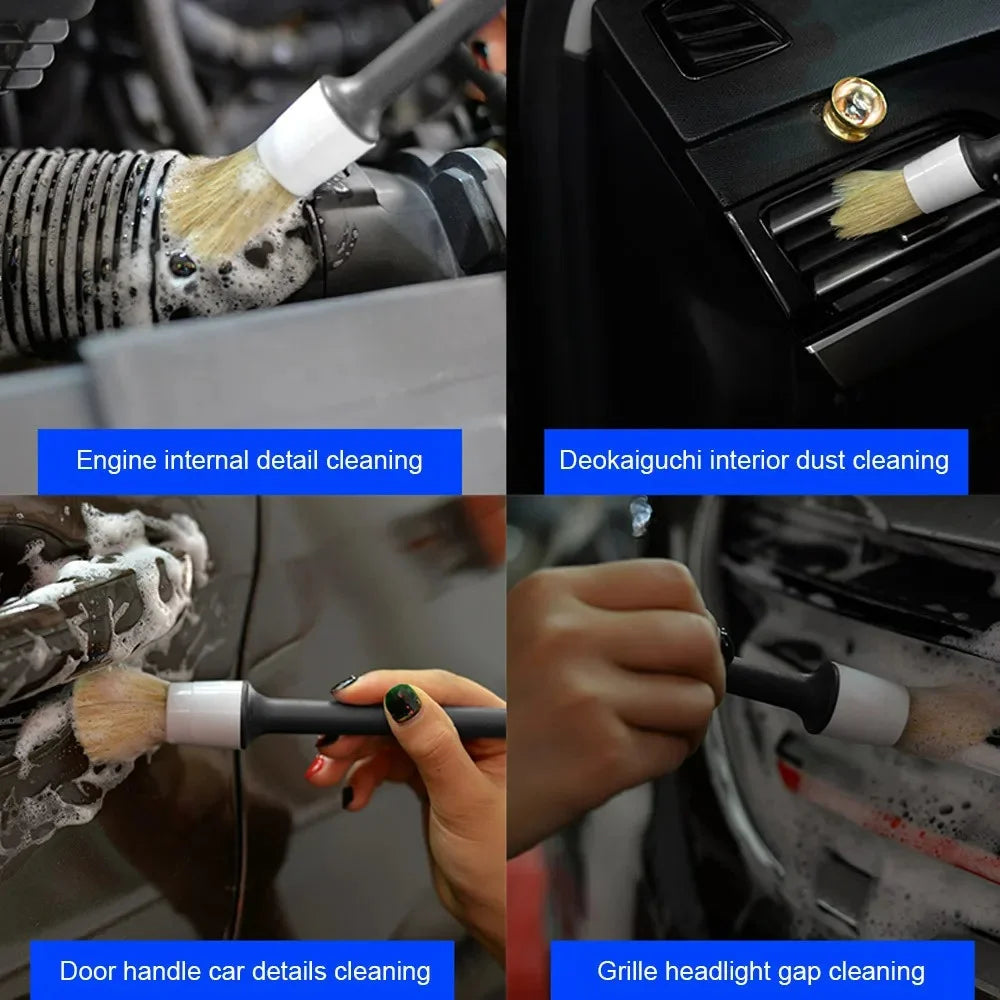 Engine internal detail cleaning

Deokaiguchi interior dust cleaning

Door handle car details cleaning

Grille headlight gap cleaning